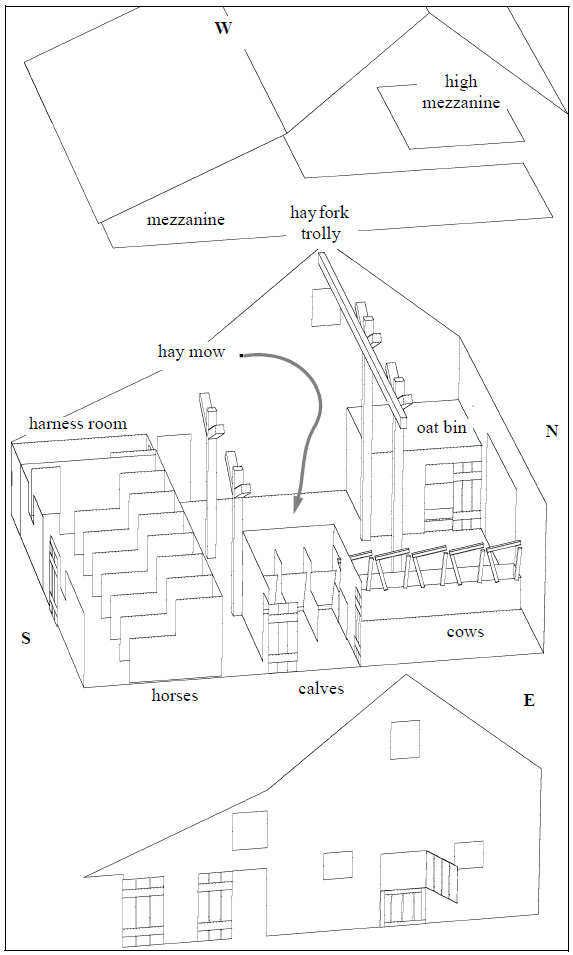 W

high mezzanine

mezzanine

hay fork trolly

hay mow

harness room

oat bin

N

S

cows

horses

calves

E